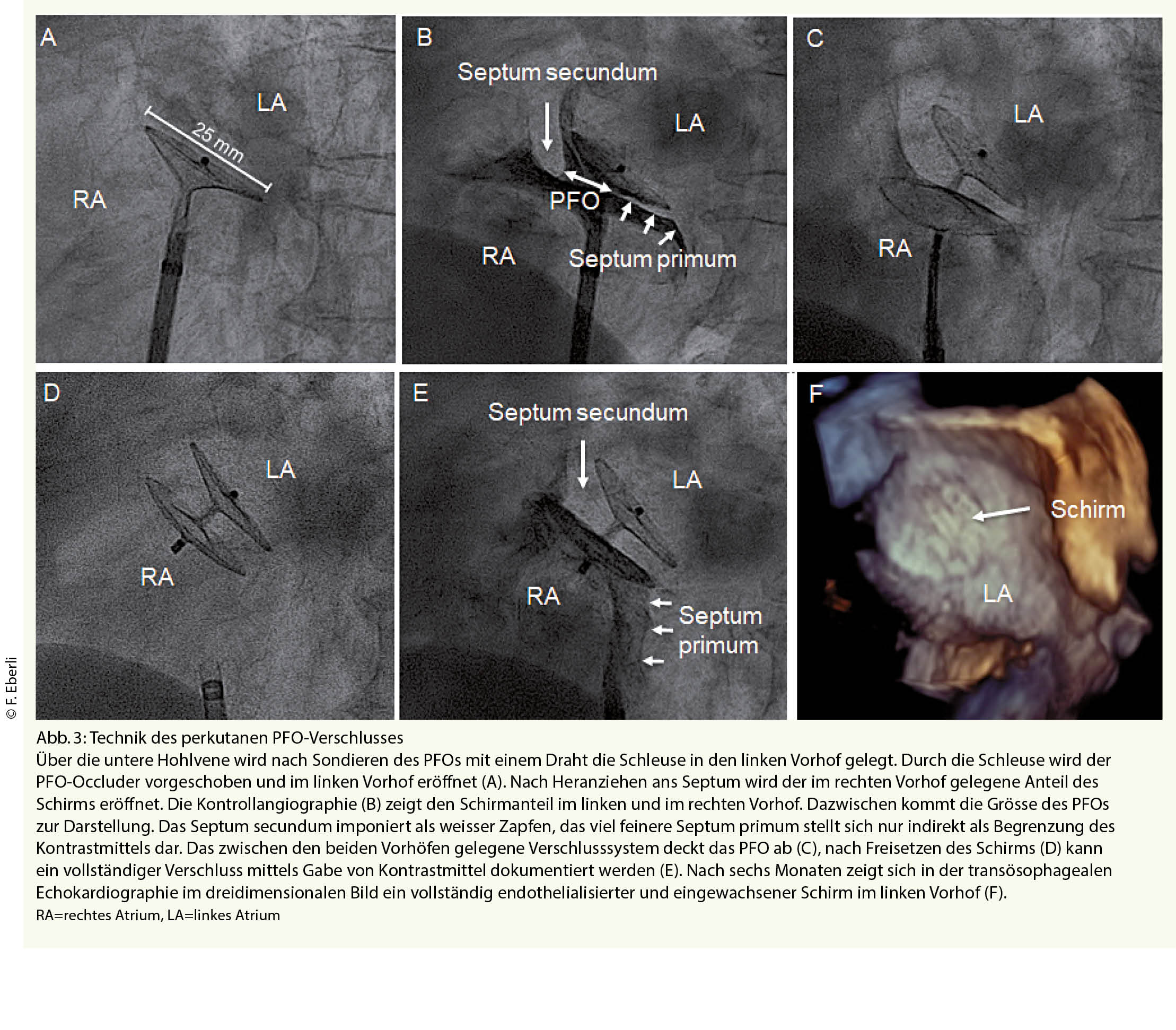 A
LA
25 mm
RA

B
Septum secundum
LA
PFO
RA
Septum primum

C
LA
RA

D
LA
RA

E
Septum secundum
LA
RA
Septum primum

F
Schirm
LA

© F. Eberli

Abb. 3: Technik des perkutanen PFO-Verschlusses
Über die untere Hohlvene wird nach Sondieren des PFOs mit einem Draht die Schleuse in den linken Vorhof gelegt. Durch die Schleuse wird der PFO-Occluder vorgeschoben und im linken Vorhof eröffnet (A). Nach Heranziehen ans Septum wird der im rechten Vorhof gelegene Anteil des Schirms eröffnet. Die Kontrollangiographie (B) zeigt den Schirmanteil im linken und im rechten Vorhof. Dazwischen kommt die Grösse des PFOs zur Darstellung. Das Septum secundum imponiert als weisser Zapfen, das viel feinere Septum primum stellt sich nur indirekt als Begrenzung des Kontrastmittels dar. Das zwischen den beiden Vorhöfen gelegene Verschlusssystem deckt das PFO ab (C), nach Freisetzen des Schirms (D) kann ein vollständiger Verschluss mittels Gabe von Kontrastmittel dokumentiert werden (E). Nach sechs Monaten zeigt sich in der transösophagealen Echokardiographie im dreidimensionalen Bild ein vollständig endothelialisierter und eingewachsener Schirm im linken Vorhof (F).
RA=rechtes Atrium, LA=linkes Atrium